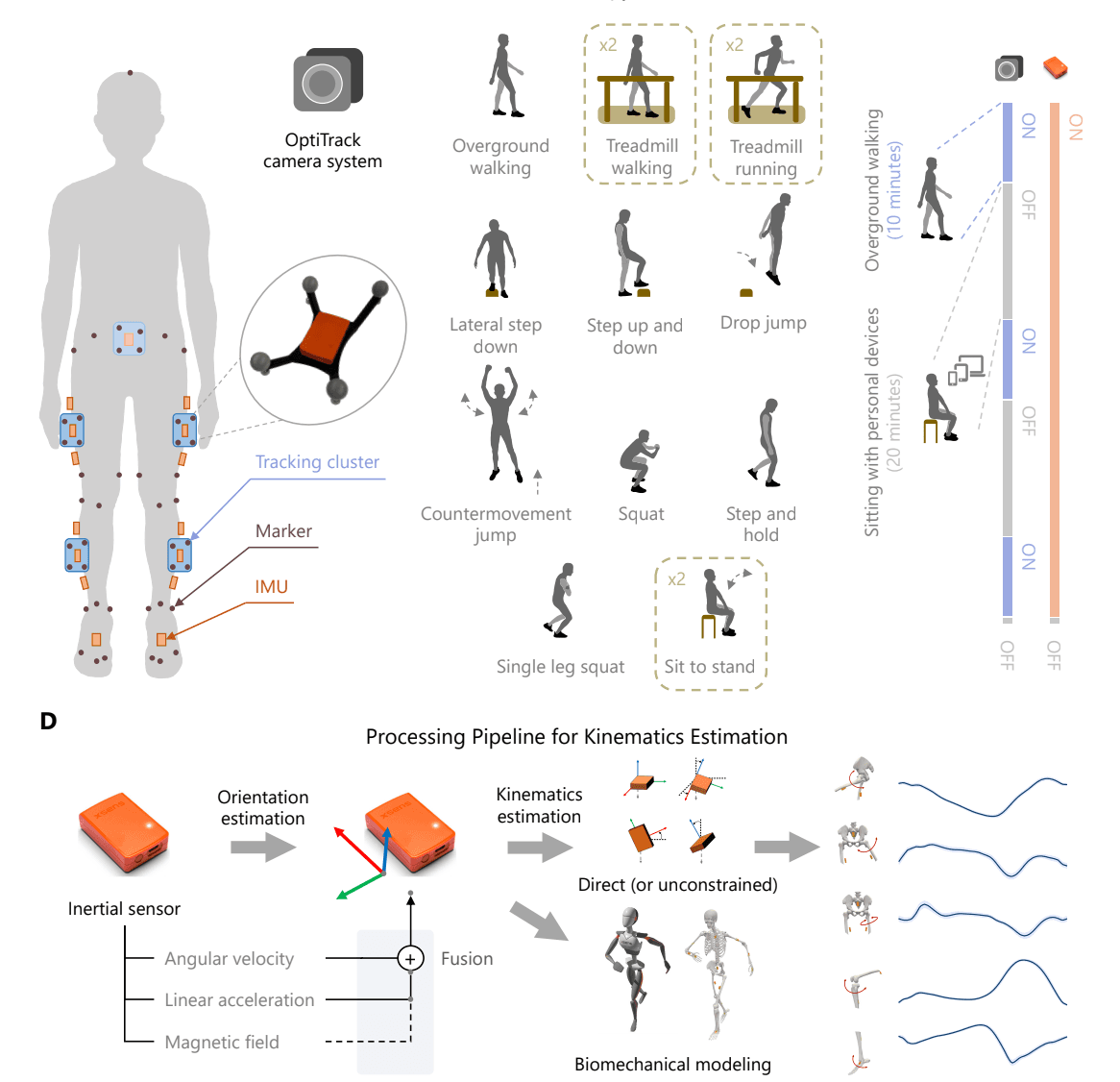 OptiTrack camera system

Tracking cluster

Marker

IMU

Overground walking

x2
Treadmill walking

x2
Treadmill running

Lateral step down

Step up and down

Drop jump

Countermovement jump

Squat

Step and hold

Single leg squat

x2
Sit to stand

Overground walking (10 minutes)

Sitting with personal devices (20 minutes)

ON
OFF
ON
OFF
ON
OFF

ON
OFF

D

Processing Pipeline for Kinematics Estimation

Inertial sensor

Angular velocity

Linear acceleration

Magnetic field

Orientation estimation

Fusion

Kinematics estimation

Direct (or unconstrained)

Biomechanical modeling